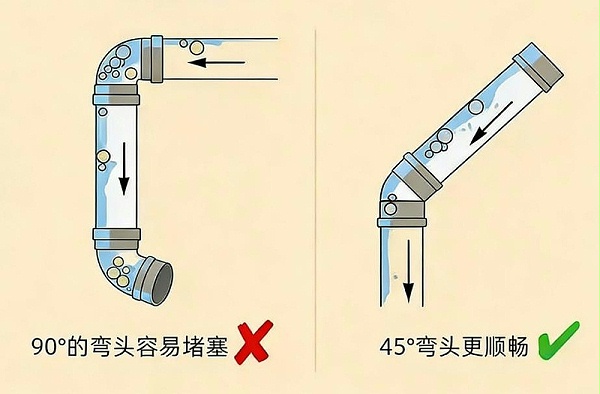 90°的弯头容易堵塞

45°弯头更顺畅